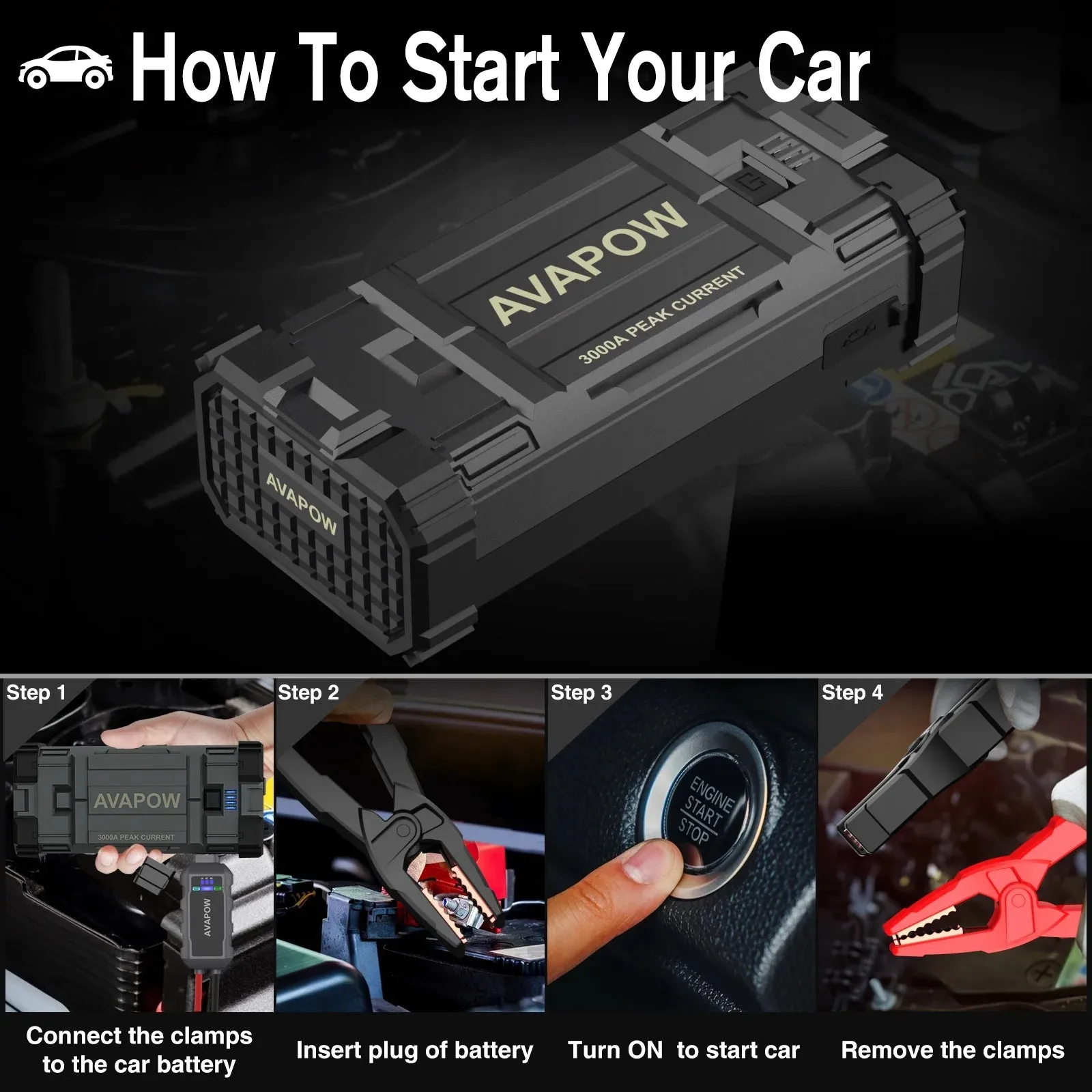 How To Start Your Car

AVAPOW
3000A PEAK CURRENT
AVAPOW

Step 1
AVAPOW
3000A PEAK CURRENT
AVAPOW
Connect the clamps to the car battery

Step 2
Insert plug of battery

Step 3
ENGINE START STOP
Turn ON to start car

Step 4
Remove the clamps